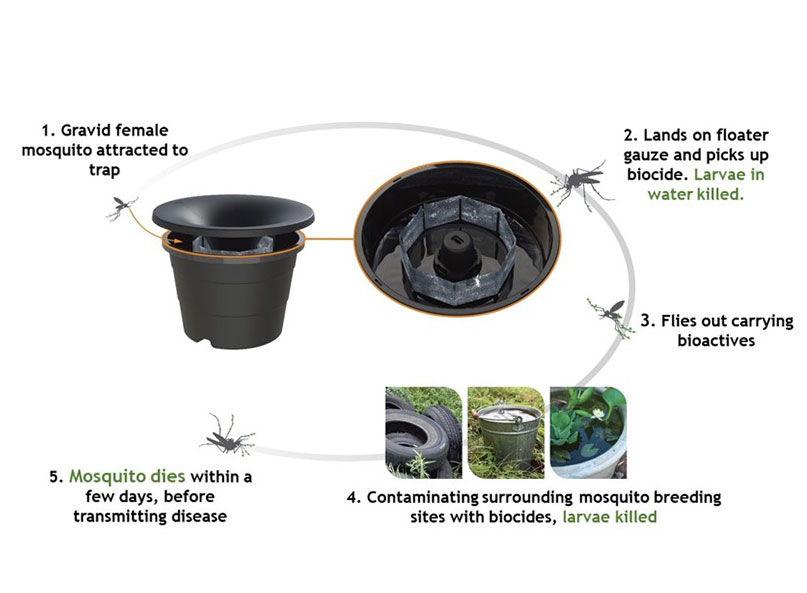 1. Gravid female mosquito attracted to trap

2. Lands on floater gauze and picks up biocide. Larvae in water killed.

3. Flies out carrying bioactives

4. Contaminating surrounding mosquito breeding sites with biocides, larvae killed

5. Mosquito dies within a few days, before transmitting disease